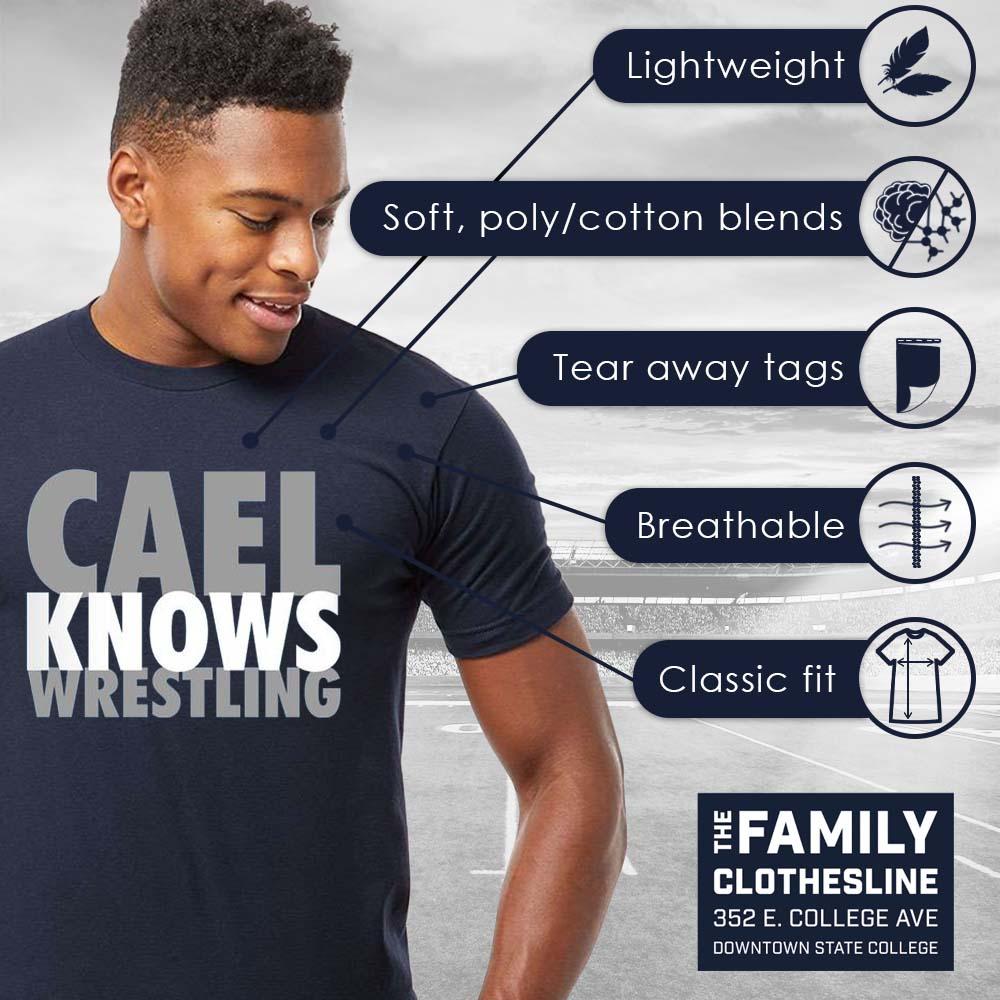 Lightweight

Soft, poly/cotton blends

Tear away tags

Breathable

Classic fit

CAEL
KNOWS
WRESTLING

THE FAMILY
CLOTHESLINE
352 E. COLLEGE AVE
DOWNTOWN STATE COLLEGE