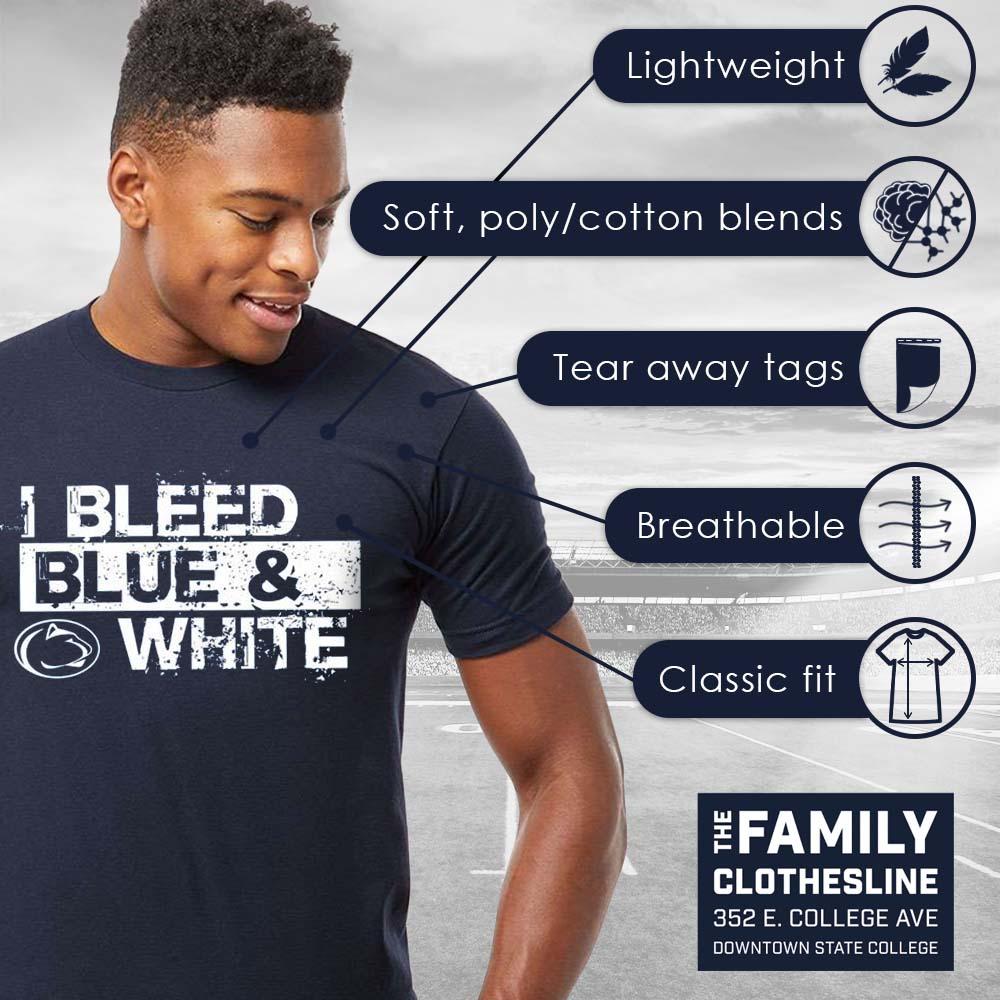 Lightweight

Soft, poly/cotton blends

Tear away tags

Breathable

Classic fit

I BLEED
BLUE &
WHITE

THE FAMILY
CLOTHESLINE
352 E. COLLEGE AVE
DOWNTOWN STATE COLLEGE