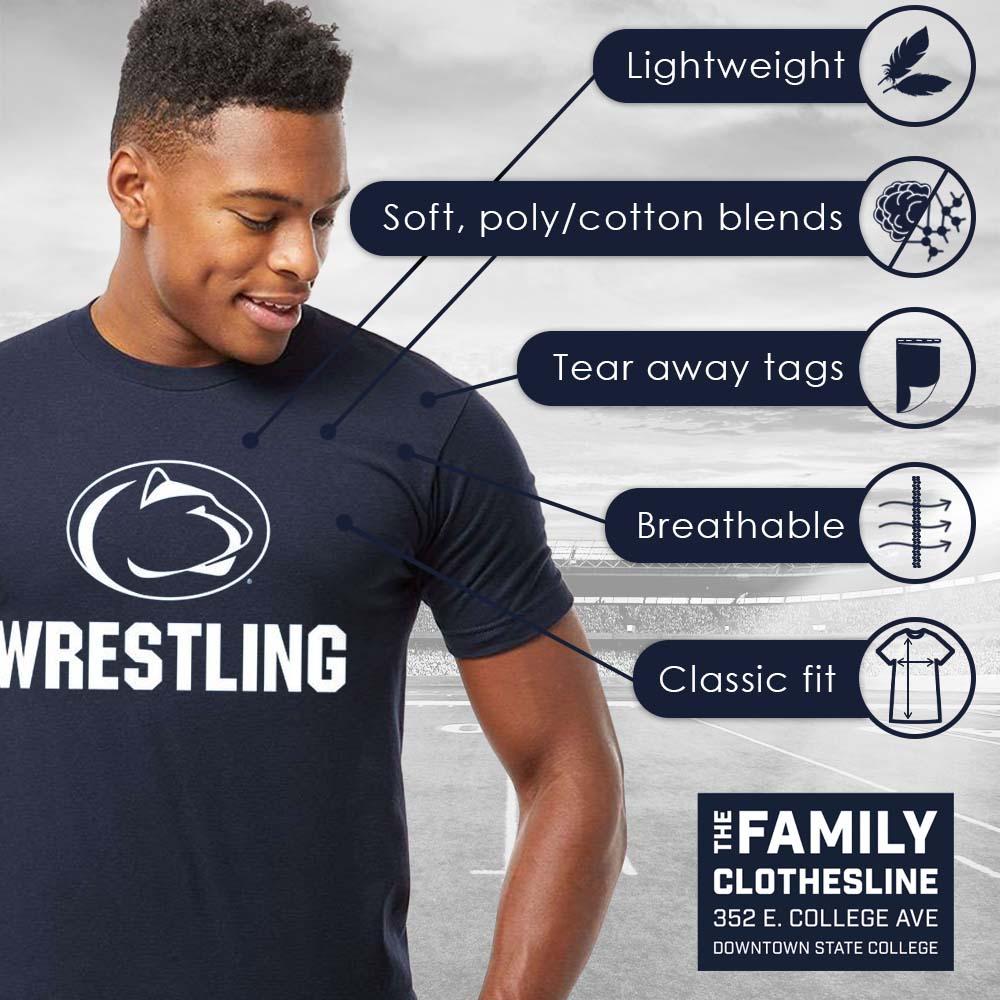 Lightweight

Soft, poly/cotton blends

Tear away tags

Breathable

Classic fit

WRESTLING

THE FAMILY CLOTHESLINE
352 E. COLLEGE AVE
DOWNTOWN STATE COLLEGE