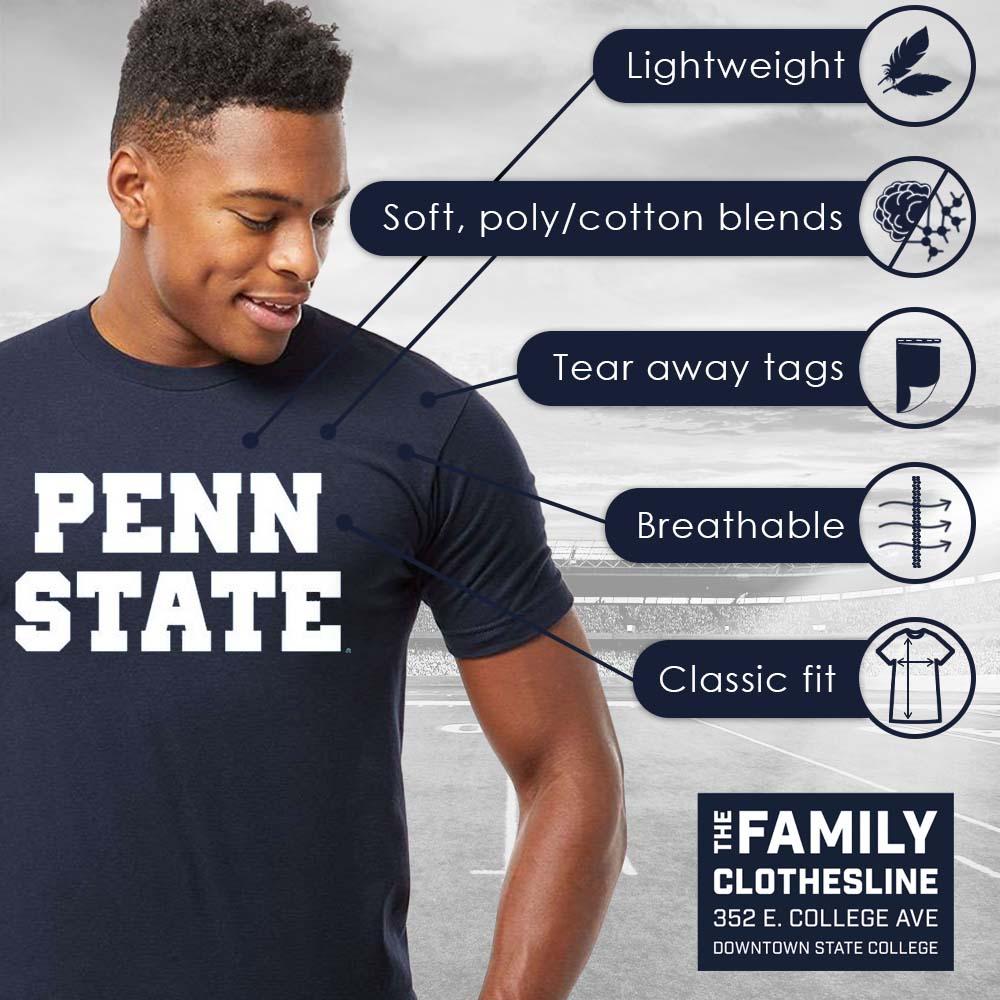 Lightweight

Soft, poly/cotton blends

Tear away tags

Breathable

Classic fit

PENN STATE

THE FAMILY CLOTHESLINE
352 E. COLLEGE AVE
DOWNTOWN STATE COLLEGE