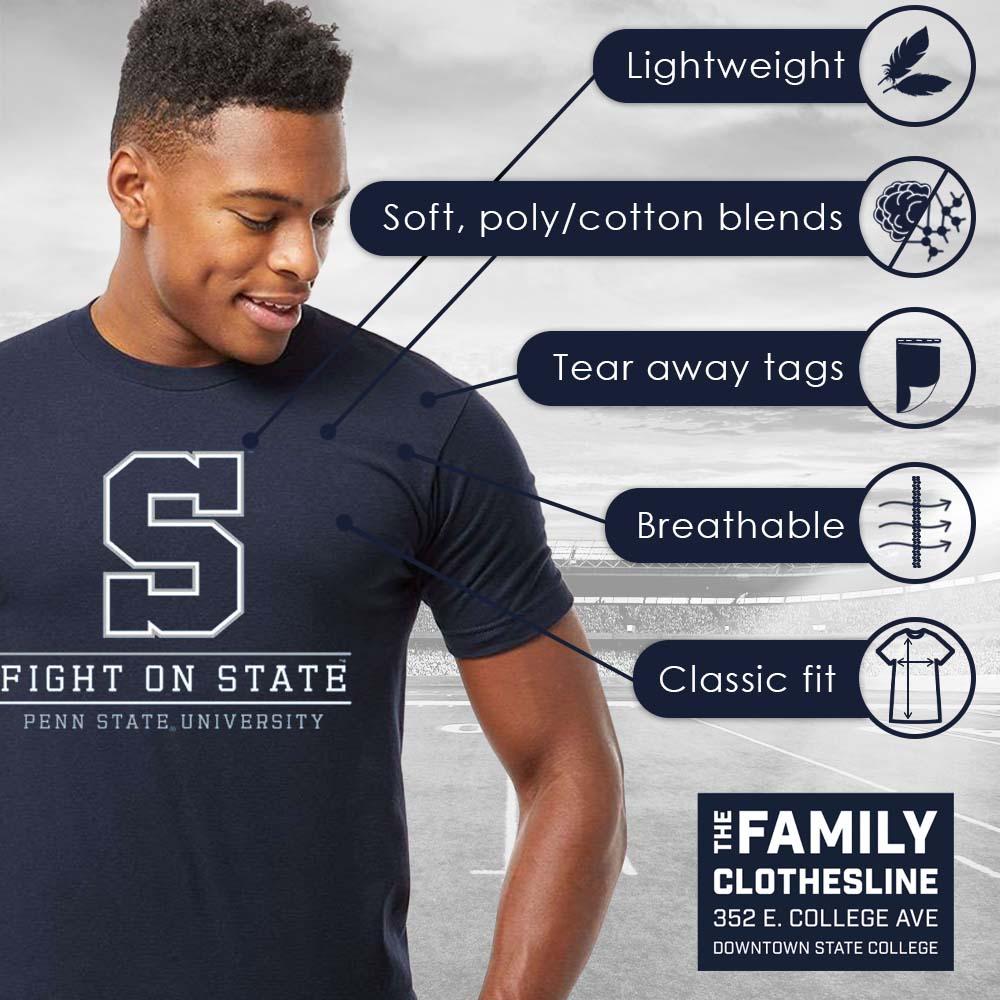 Lightweight

Soft, poly/cotton blends

Tear away tags

Breathable

Classic fit

S
FIGHT ON STATE
PENN STATE UNIVERSITY

THE FAMILY CLOTHESLINE
352 E. COLLEGE AVE
DOWNTOWN STATE COLLEGE