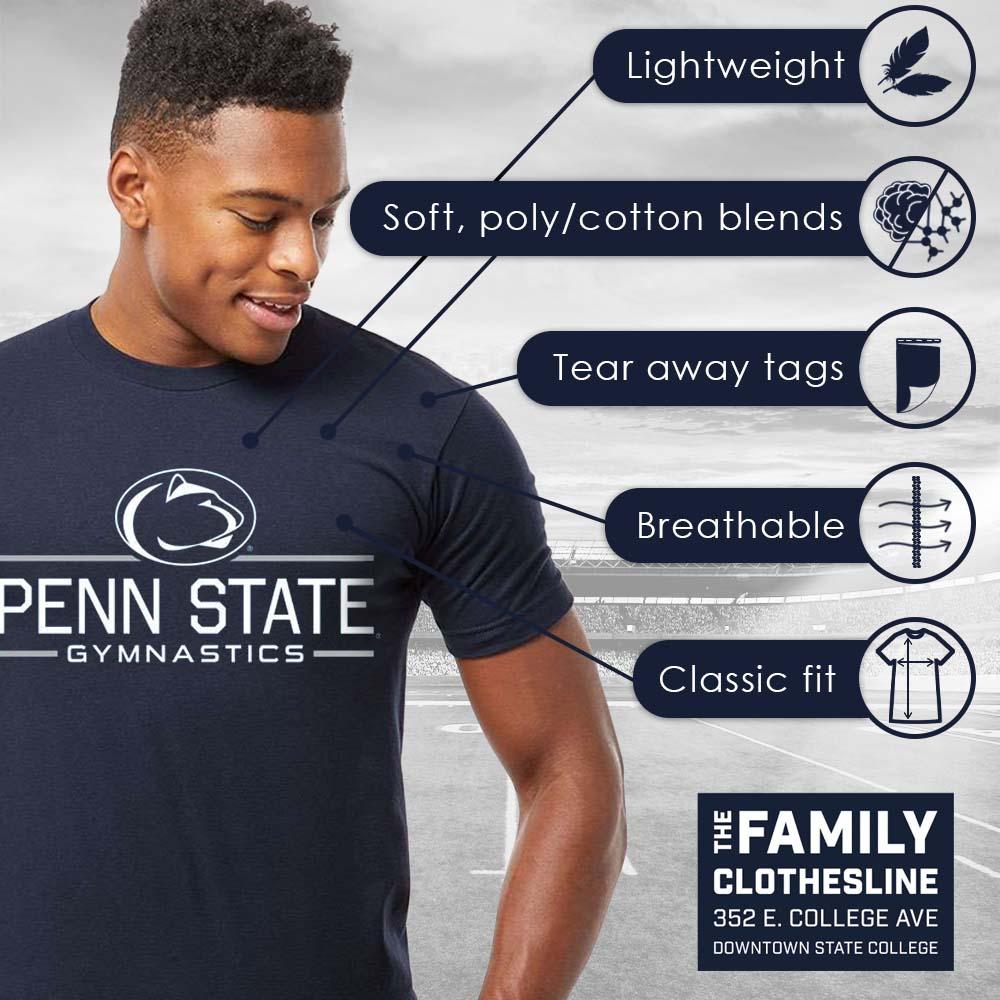 Lightweight

Soft, poly/cotton blends

Tear away tags

Breathable

Classic fit

PENN STATE
GYMNASTICS

THE FAMILY CLOTHESLINE
352 E. COLLEGE AVE
DOWNTOWN STATE COLLEGE