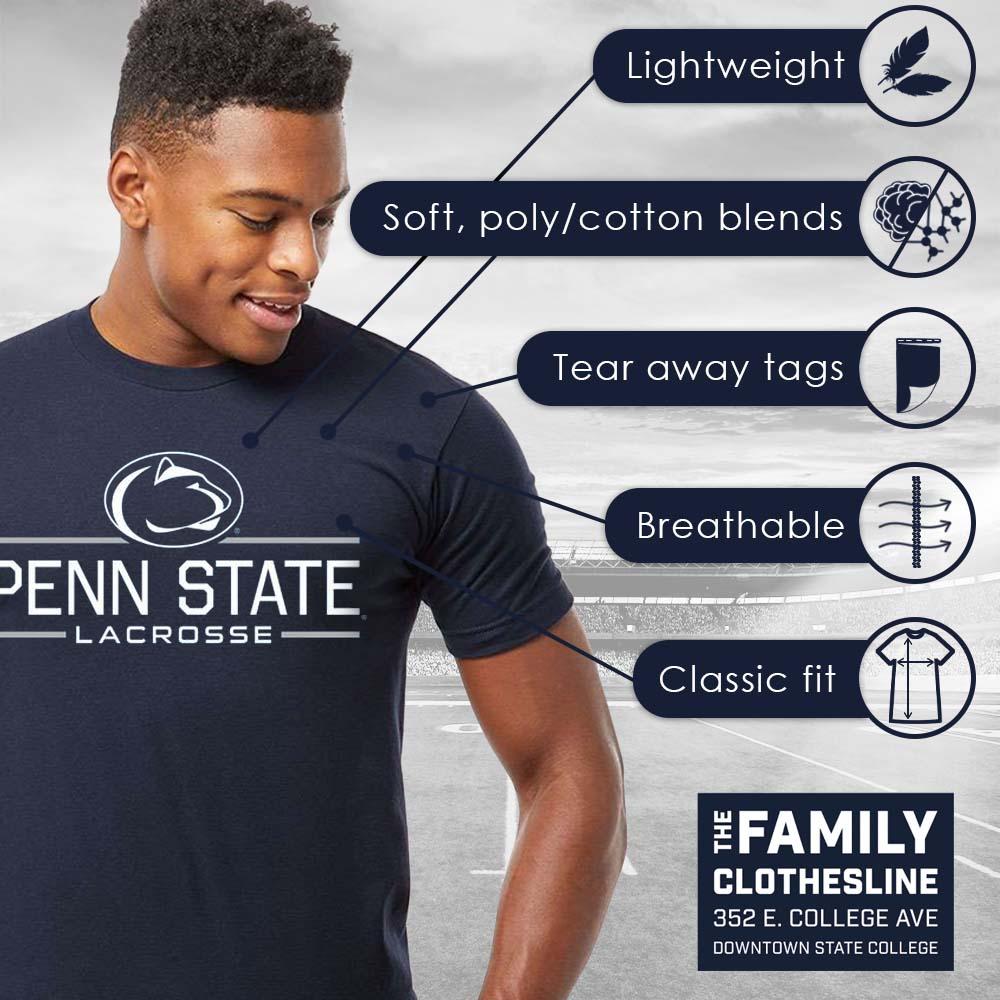 Lightweight

Soft, poly/cotton blends

Tear away tags

Breathable

Classic fit

PENN STATE
LACROSSE

THE FAMILY CLOTHESLINE
352 E. COLLEGE AVE
DOWNTOWN STATE COLLEGE