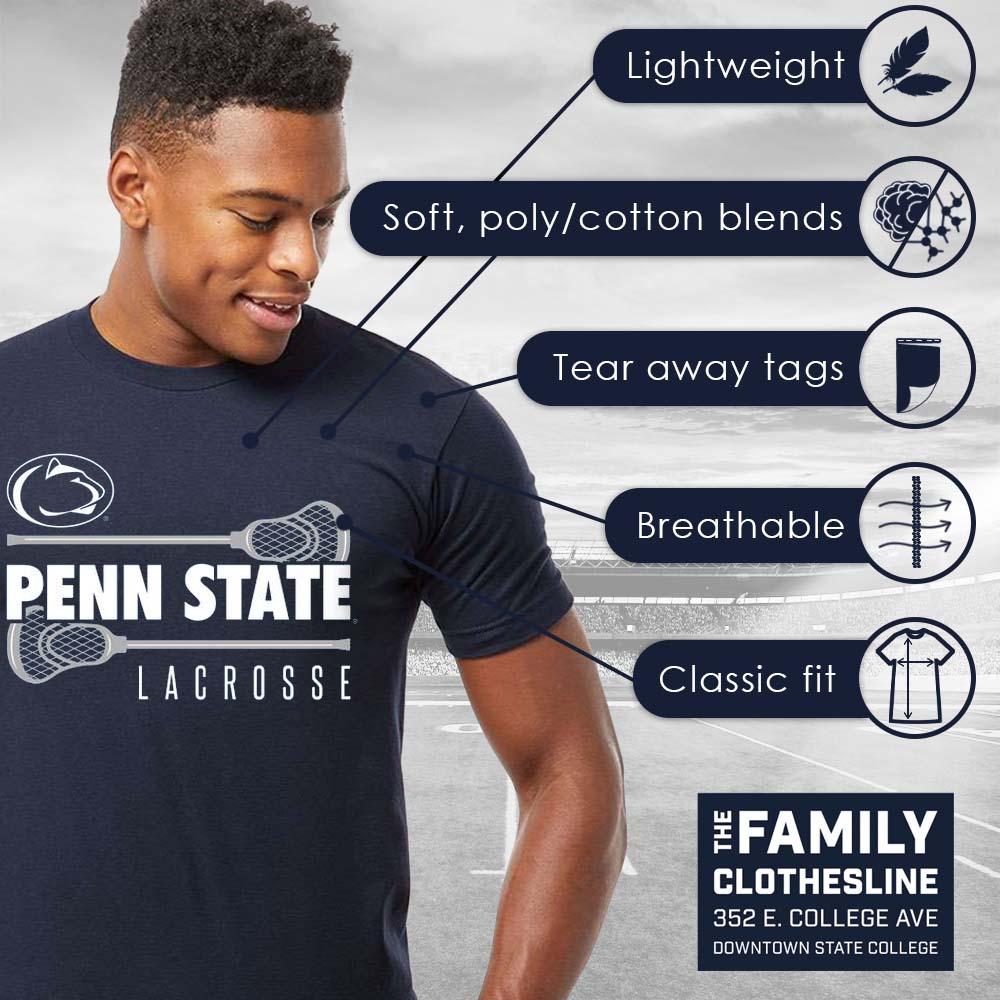 Lightweight

Soft, poly/cotton blends

Tear away tags

Breathable

Classic fit

PENN STATE
LACROSSE

THE FAMILY
CLOTHESLINE
352 E. COLLEGE AVE
DOWNTOWN STATE COLLEGE