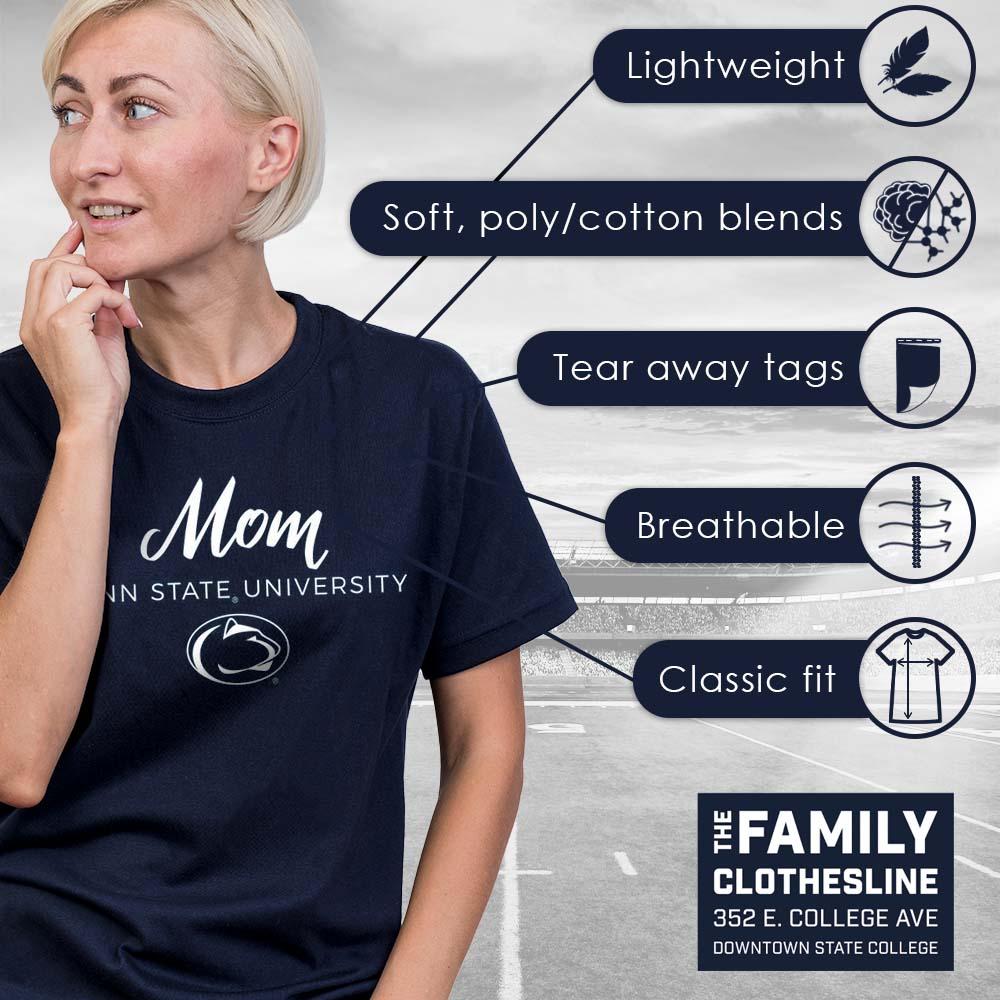 Lightweight

Soft, poly/cotton blends

Tear away tags

Breathable

Classic fit

Mom
NN STATE UNIVERSITY

THE FAMILY CLOTHESLINE
352 E. COLLEGE AVE
DOWNTOWN STATE COLLEGE