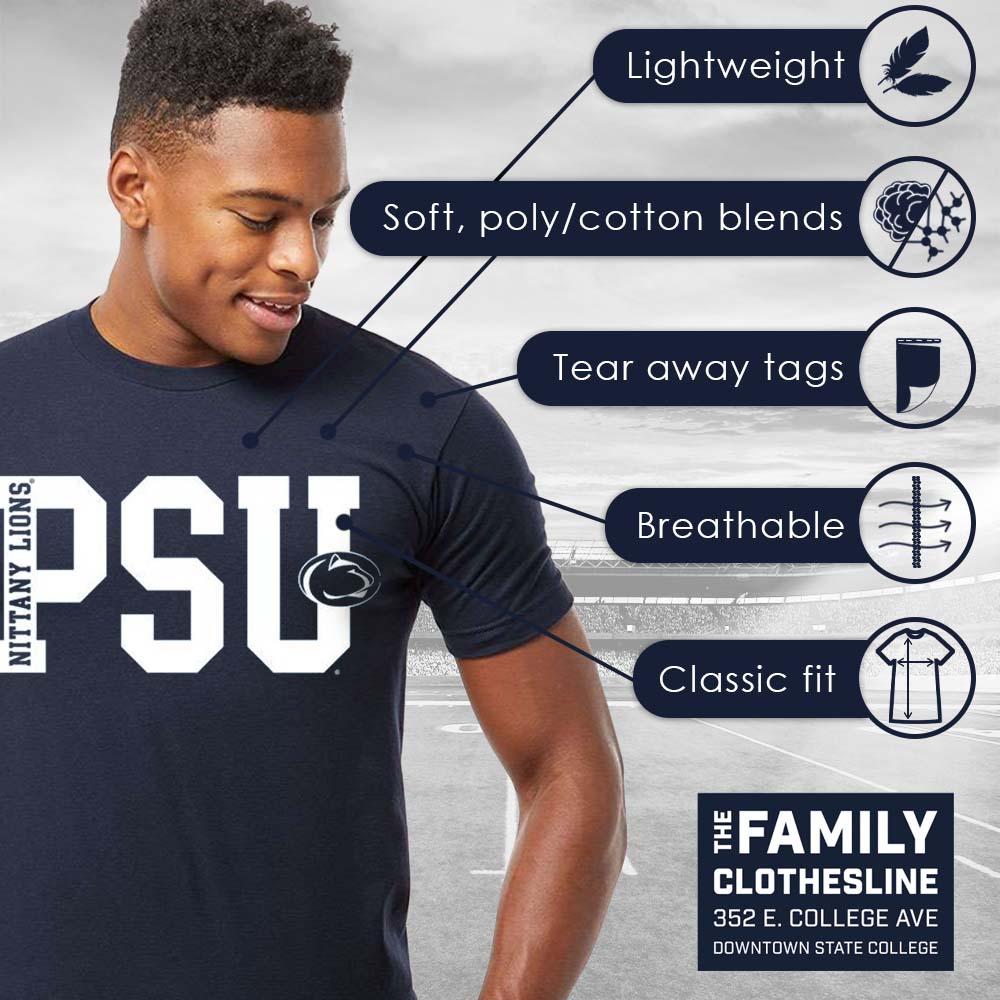 Lightweight

Soft, poly/cotton blends

Tear away tags

Breathable

Classic fit

NITTANY LIONS PSU

THE FAMILY CLOTHESLINE
352 E. COLLEGE AVE
DOWNTOWN STATE COLLEGE