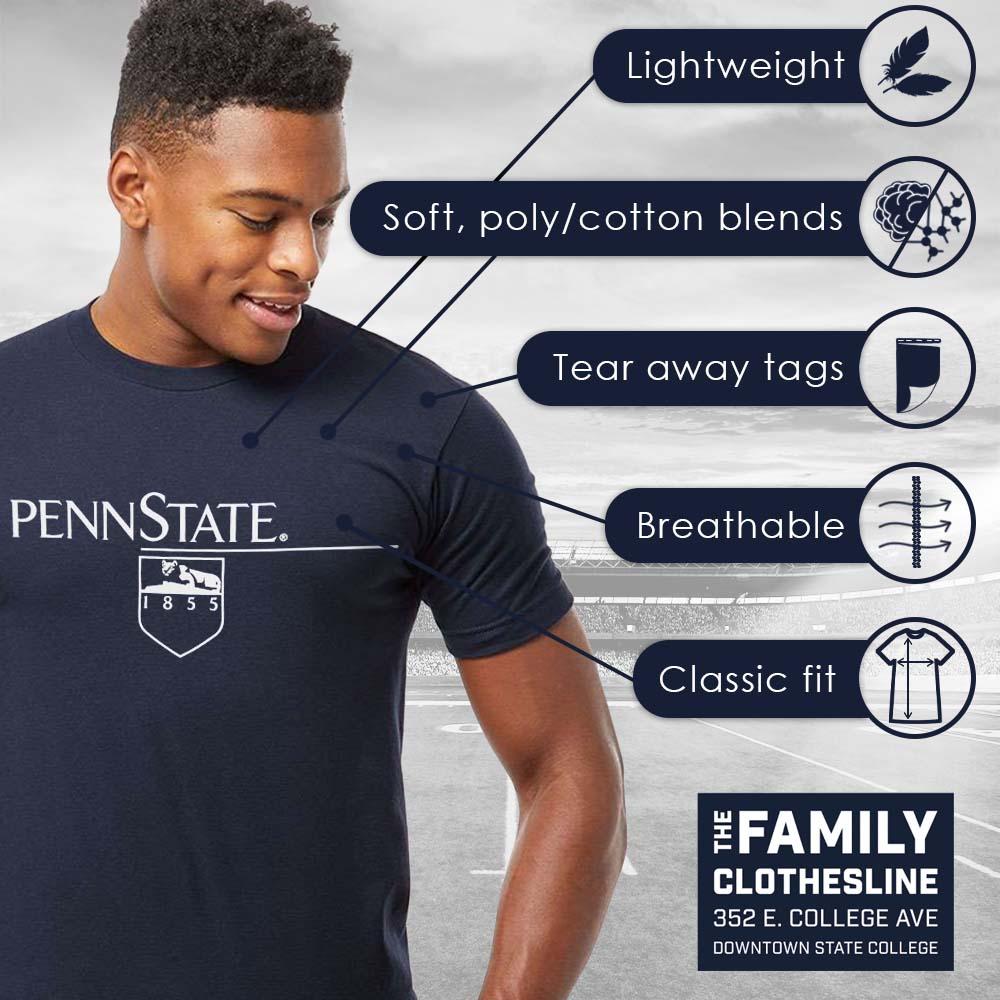 Lightweight

Soft, poly/cotton blends

Tear away tags

Breathable

Classic fit

PENNSTATE.
1855

THE FAMILY CLOTHESLINE
352 E. COLLEGE AVE
DOWNTOWN STATE COLLEGE