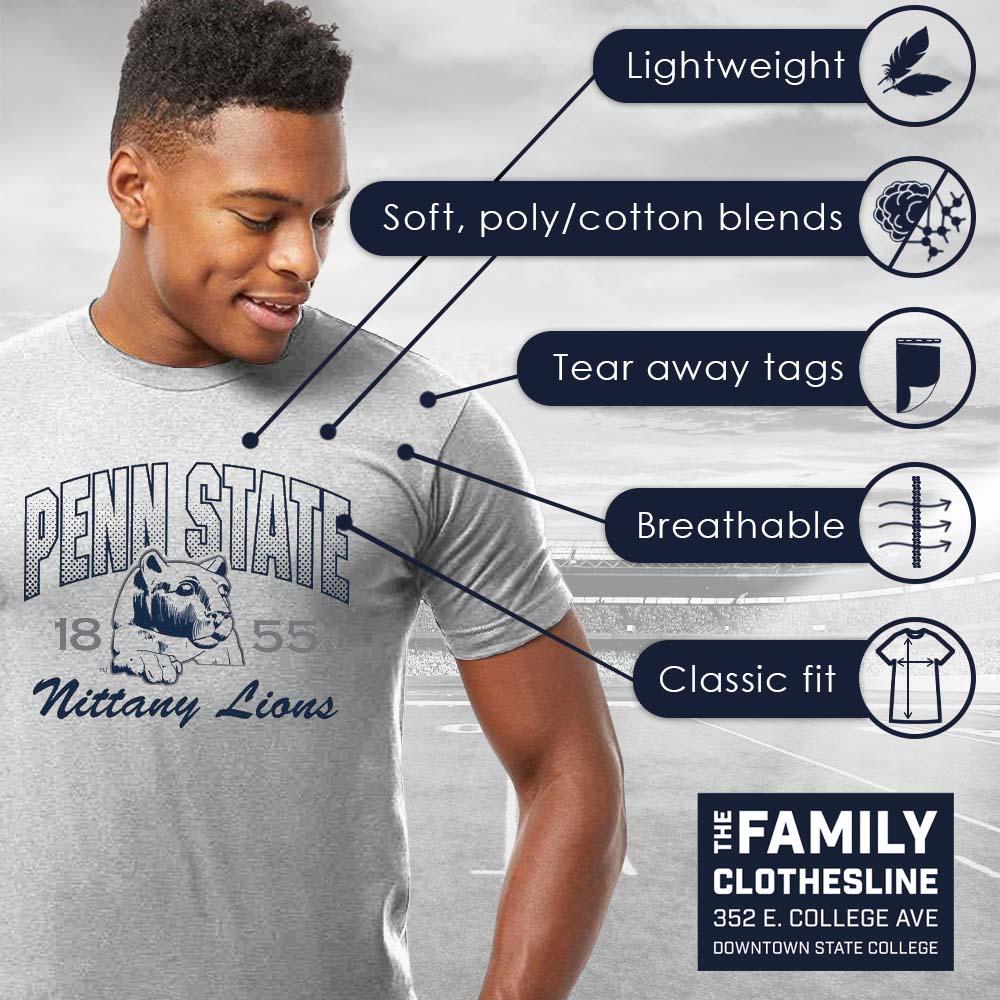 Lightweight

Soft, poly/cotton blends

Tear away tags

Breathable

Classic fit

PENN STATE
18 55
Nittany Lions

THE FAMILY CLOTHESLINE
352 E. COLLEGE AVE
DOWNTOWN STATE COLLEGE