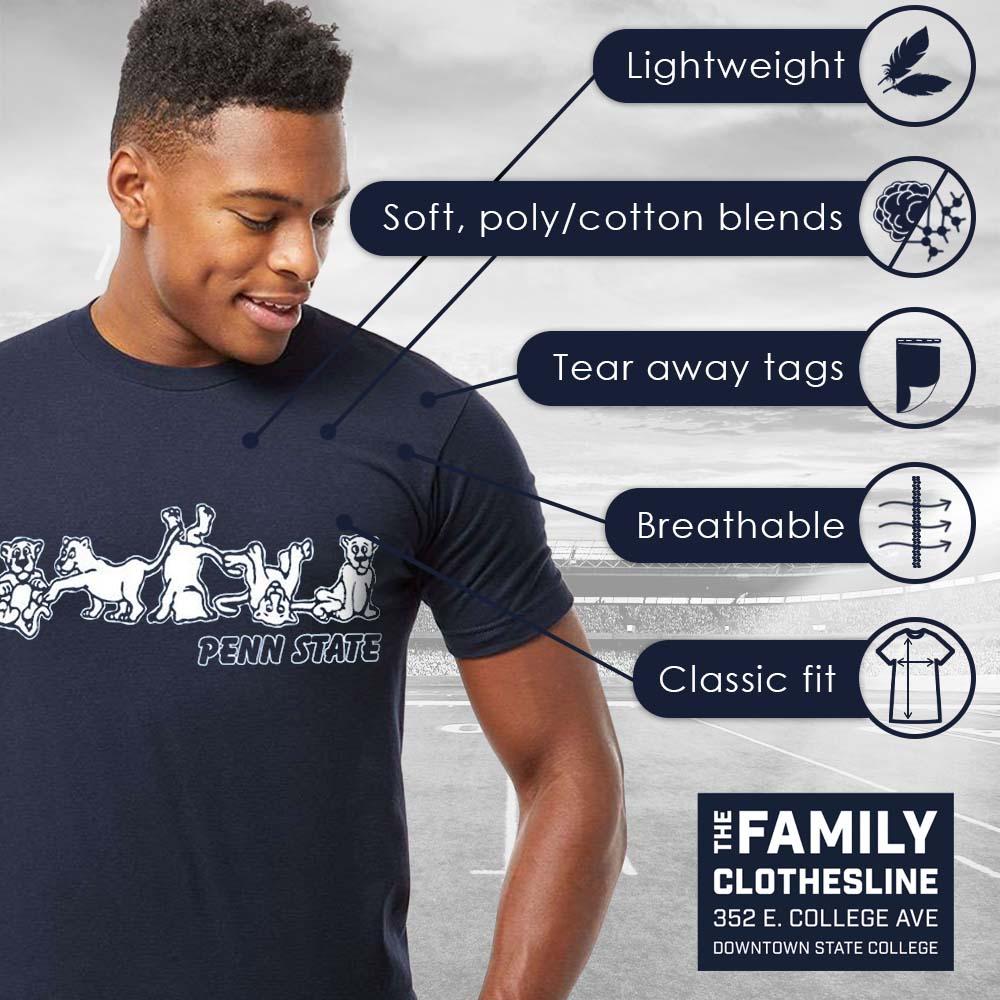 Lightweight

Soft, poly/cotton blends

Tear away tags

Breathable

Classic fit

PENN STATE

THE FAMILY CLOTHESLINE
352 E. COLLEGE AVE
DOWNTOWN STATE COLLEGE