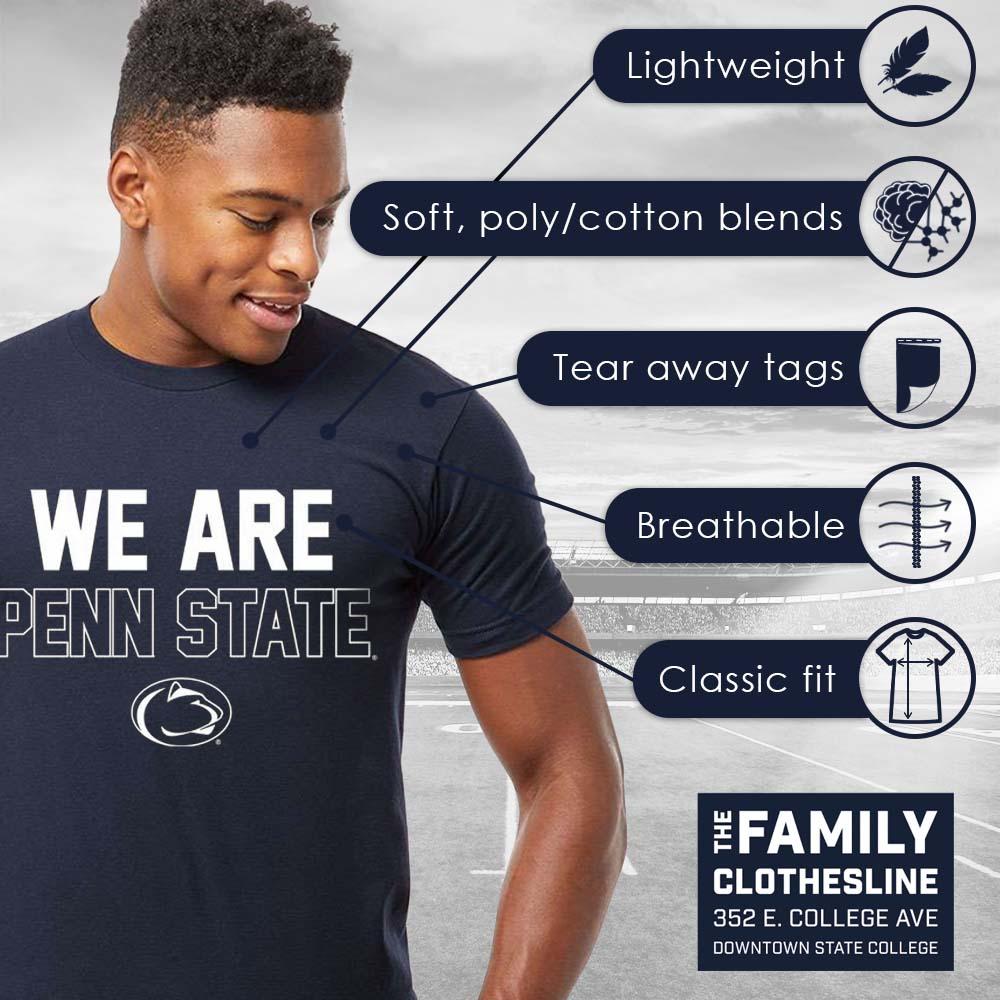 Lightweight

Soft, poly/cotton blends

Tear away tags

Breathable

Classic fit

WE ARE
PENN STATE

THE FAMILY CLOTHESLINE
352 E. COLLEGE AVE
DOWNTOWN STATE COLLEGE