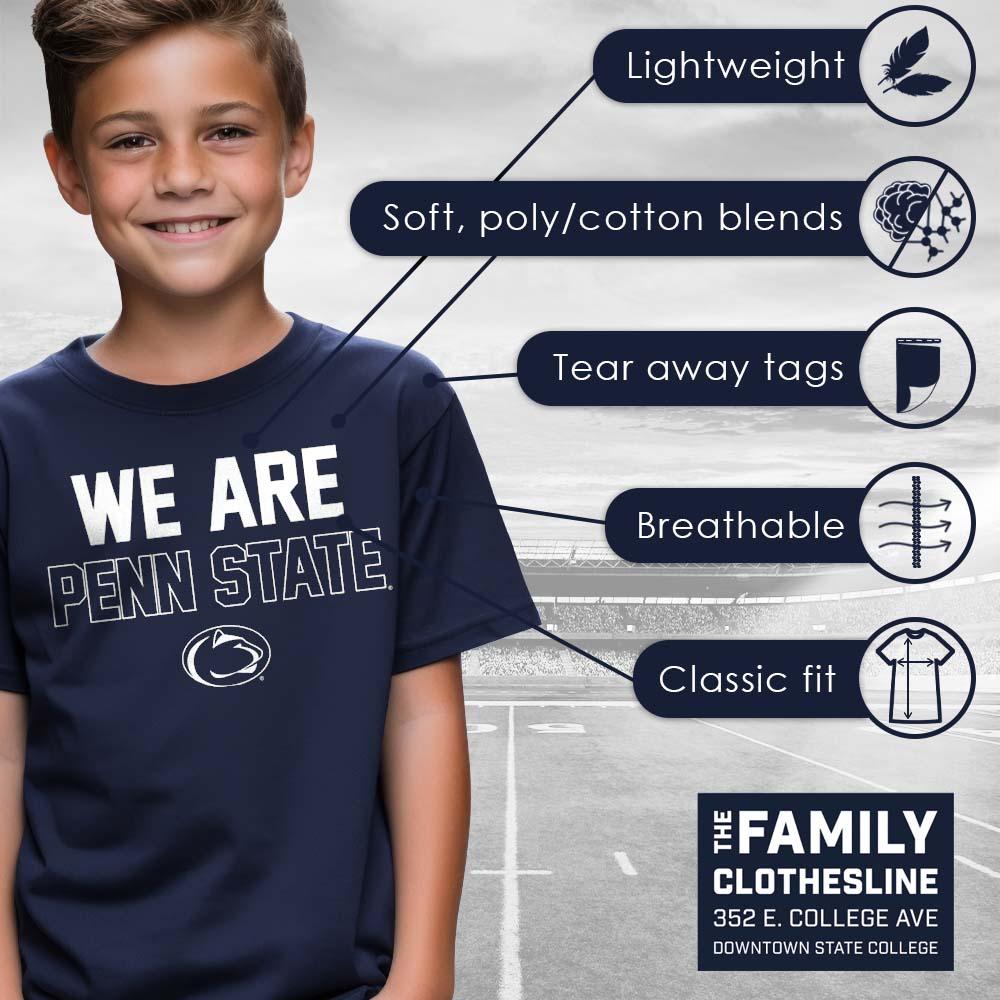 WE ARE
PENN STATE

Lightweight

Soft, poly/cotton blends

Tear away tags

Breathable

Classic fit

THE FAMILY
CLOTHESLINE
352 E. COLLEGE AVE
DOWNTOWN STATE COLLEGE