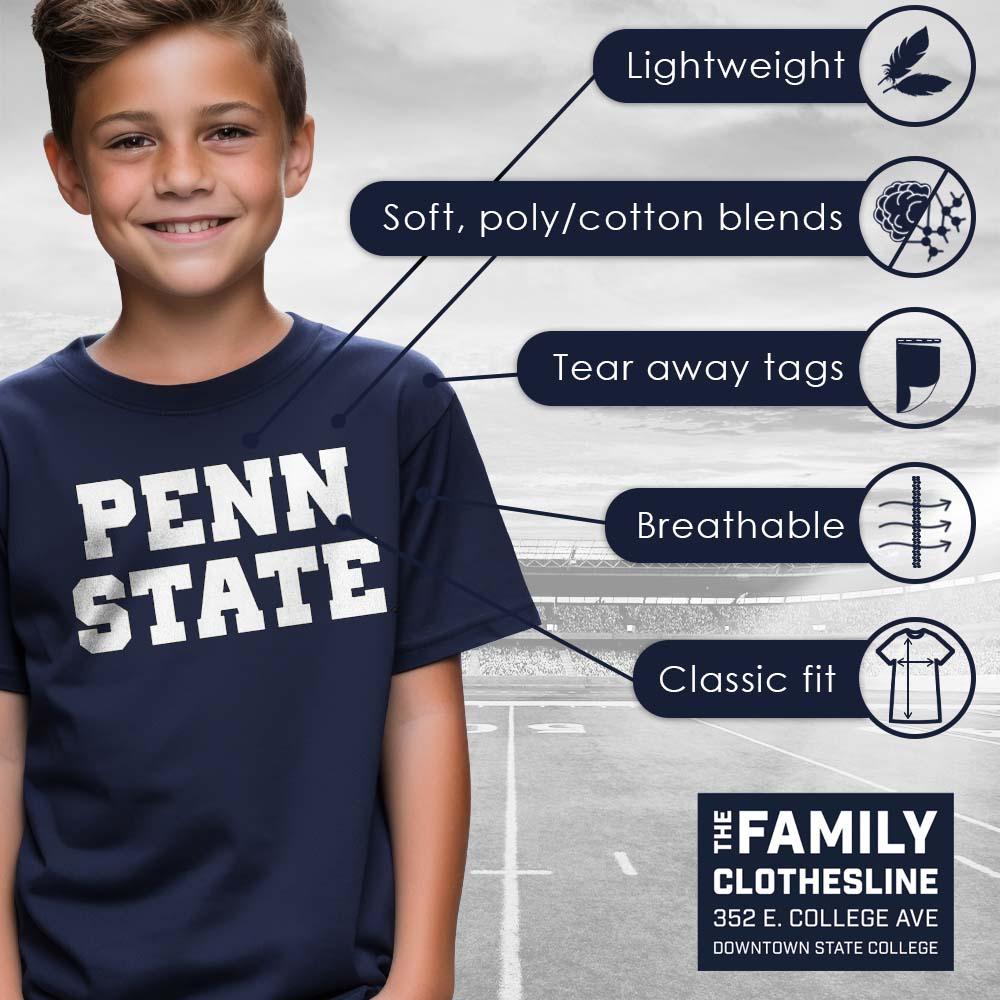 PENN STATE

Lightweight

Soft, poly/cotton blends

Tear away tags

Breathable

Classic fit

THE FAMILY CLOTHESLINE
352 E. COLLEGE AVE
DOWNTOWN STATE COLLEGE