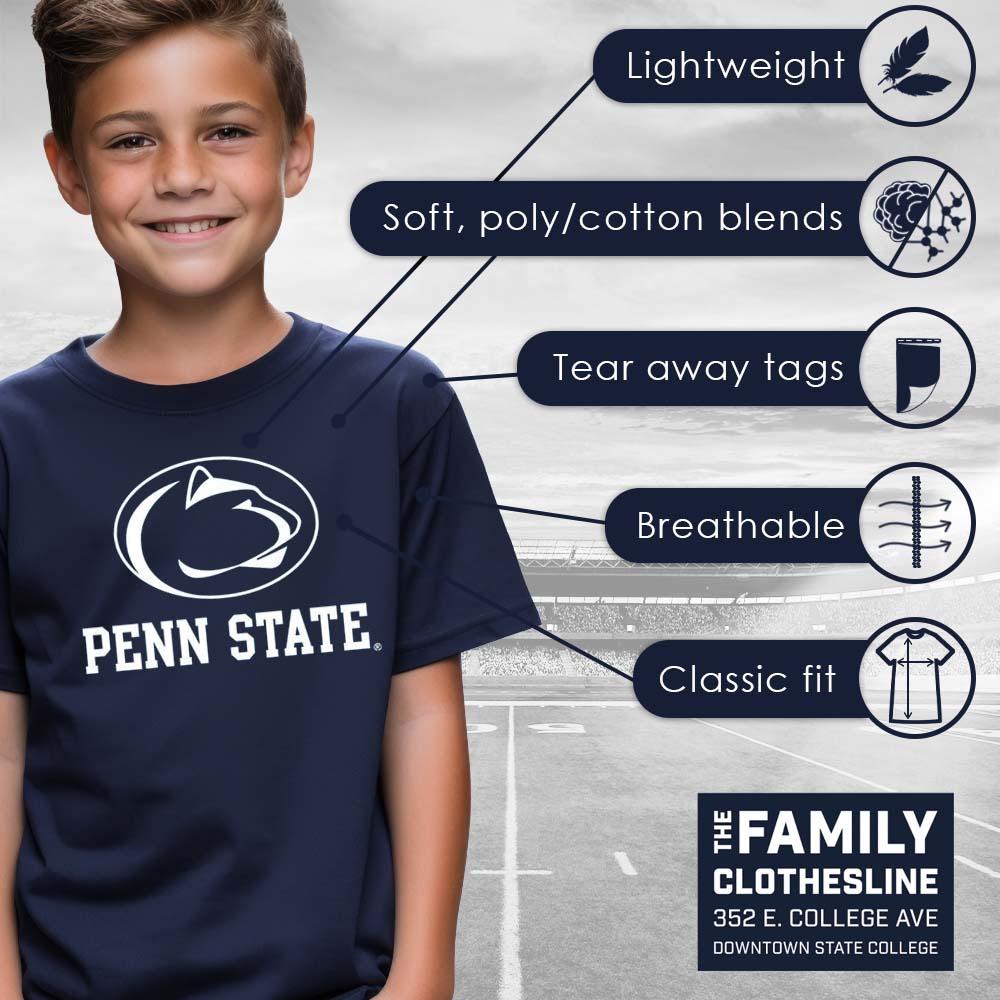 Lightweight

Soft, poly/cotton blends

Tear away tags

Breathable

Classic fit

PENN STATE.

THE FAMILY CLOTHESLINE
352 E. COLLEGE AVE
DOWNTOWN STATE COLLEGE