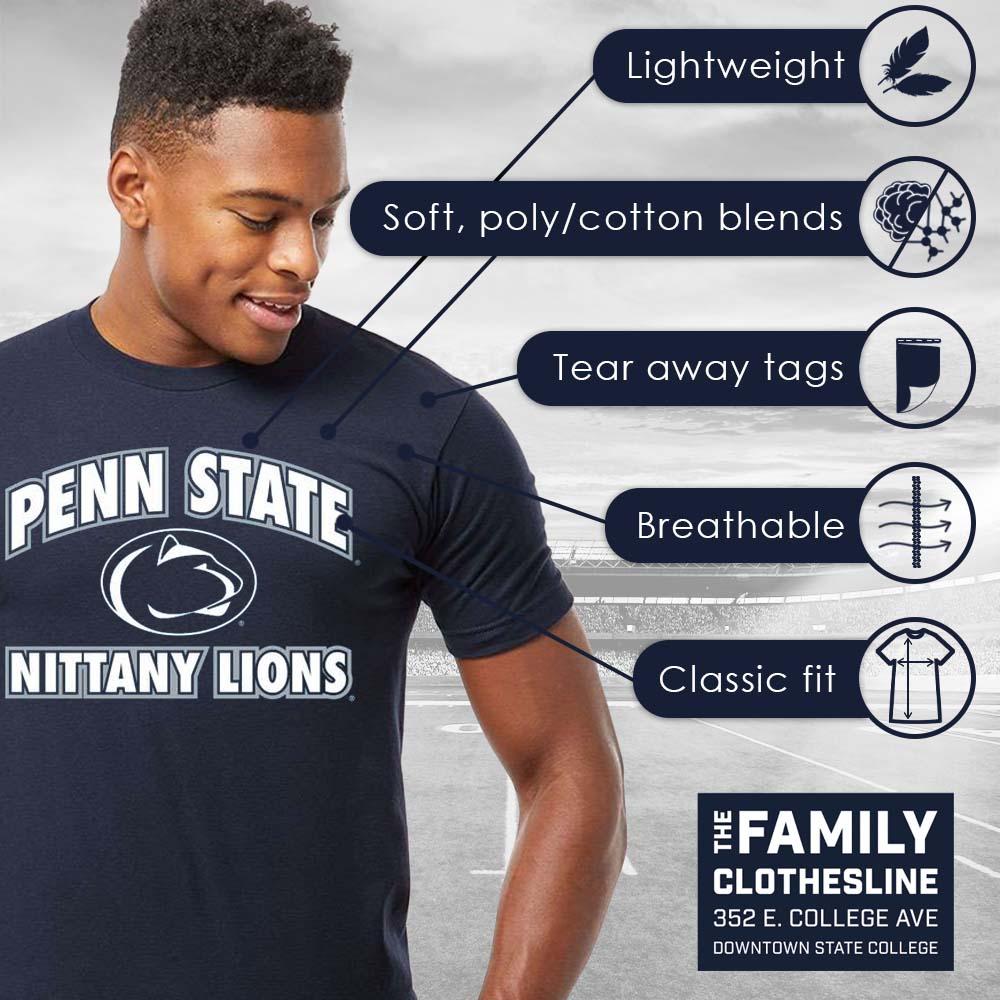 Lightweight

Soft, poly/cotton blends

Tear away tags

Breathable

Classic fit

PENN STATE

NITTANY LIONS

THE FAMILY CLOTHESLINE
352 E. COLLEGE AVE
DOWNTOWN STATE COLLEGE