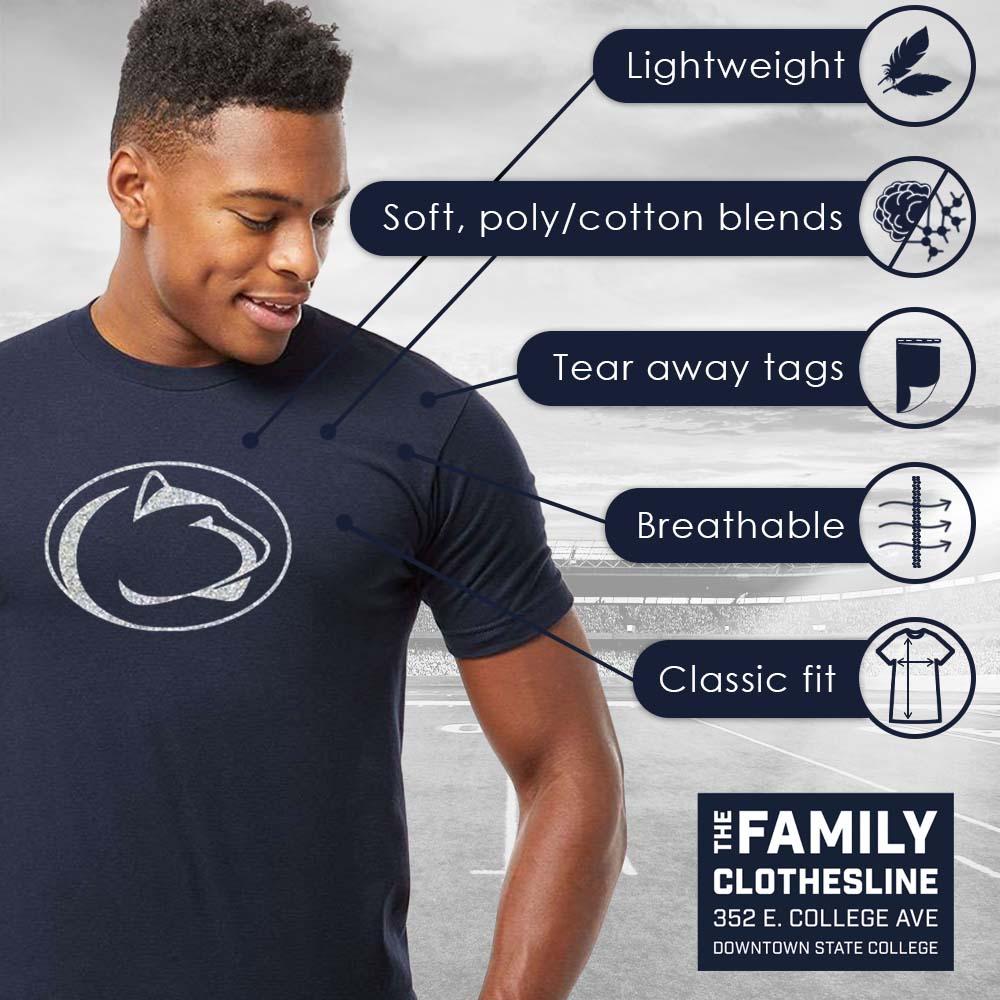 Lightweight

Soft, poly/cotton blends

Tear away tags

Breathable

Classic fit

THE FAMILY CLOTHESLINE
352 E. COLLEGE AVE
DOWNTOWN STATE COLLEGE