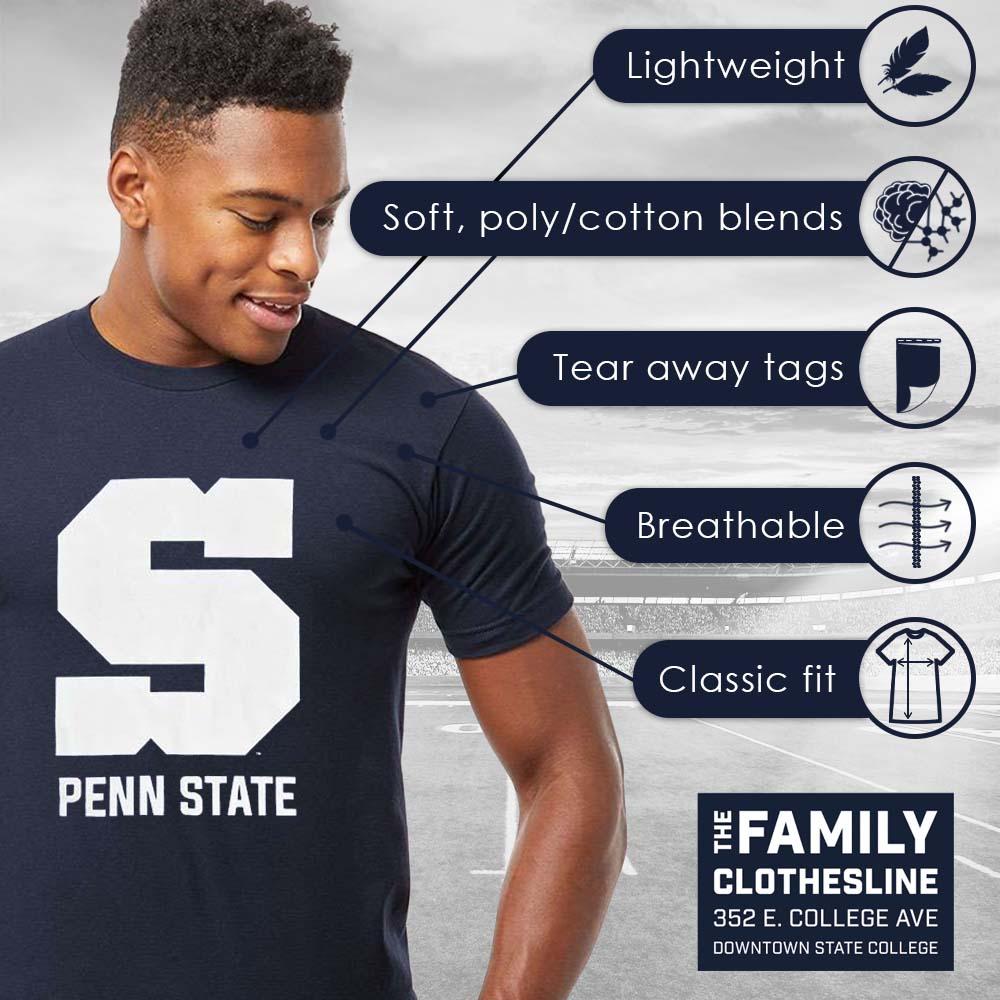 Lightweight

Soft, poly/cotton blends

Tear away tags

Breathable

Classic fit

S
PENN STATE

THE FAMILY CLOTHESLINE
352 E. COLLEGE AVE
DOWNTOWN STATE COLLEGE